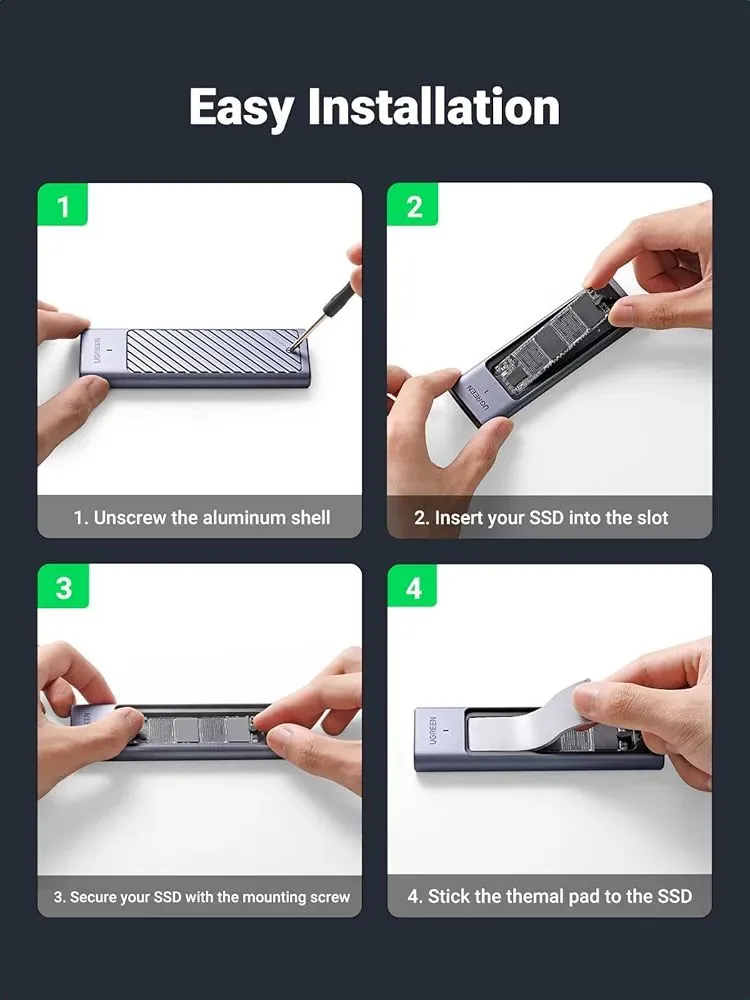 Easy Installation

1

UGREEN

1. Unscrew the aluminum shell

2

UGREEN

2. Insert your SSD into the slot

3

3. Secure your SSD with the mounting screw

4

UGREEN

4. Stick the themal pad to the SSD