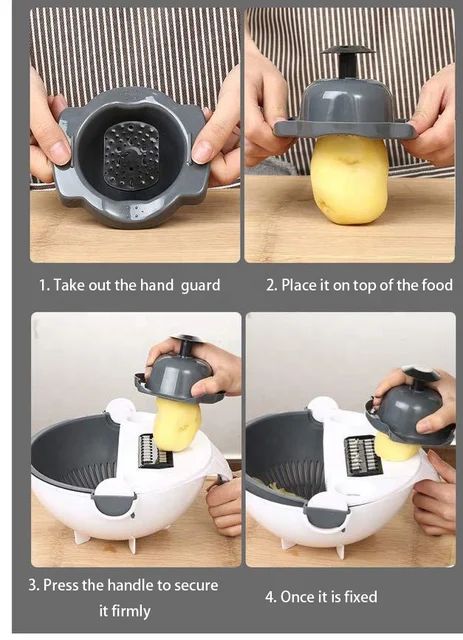 1. Take out the hand guard

2. Place it on top of the food

3. Press the handle to secure it firmly

4. Once it is fixed