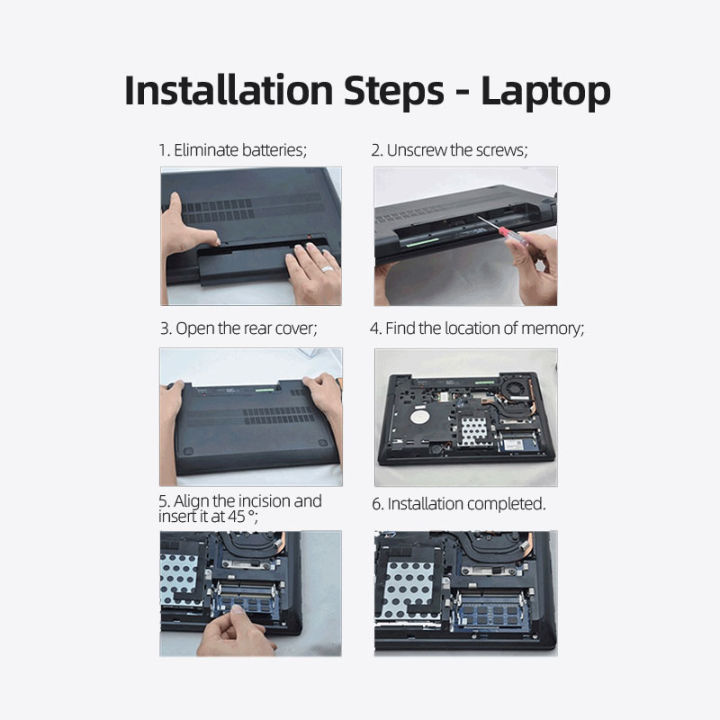 Installation Steps - Laptop

1. Eliminate batteries;

2. Unscrew the screws;

3. Open the rear cover;

4. Find the location of memory;

5. Align the incision and insert it at 45 °;

6. Installation completed.