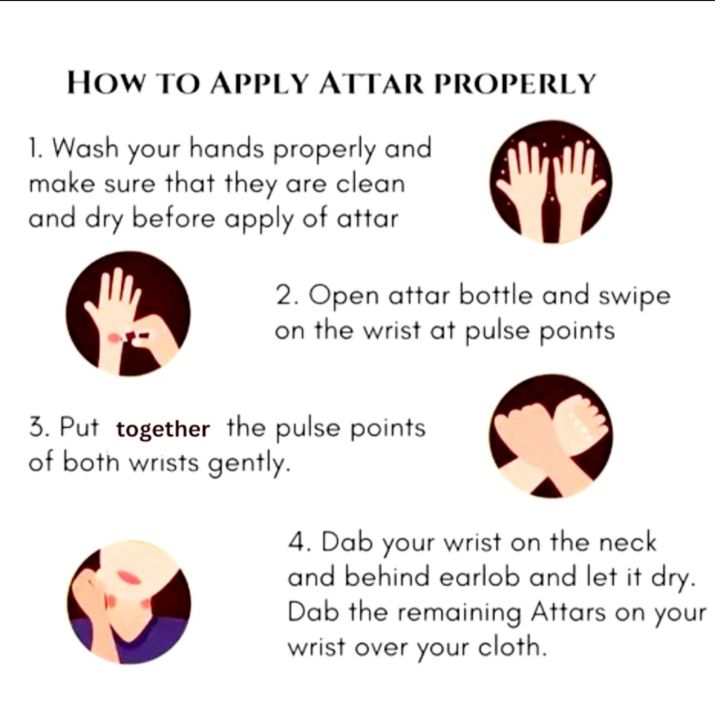 HOW TO APPLY ATTAR PROPERLY

1. Wash your hands properly and make sure that they are clean and dry before apply of attar

2. Open attar bottle and swipe on the wrist at pulse points

3. Put together the pulse points of both wrists gently.

4. Dab your wrist on the neck and behind earlob and let it dry. Dab the remaining Attars on your wrist over your cloth.