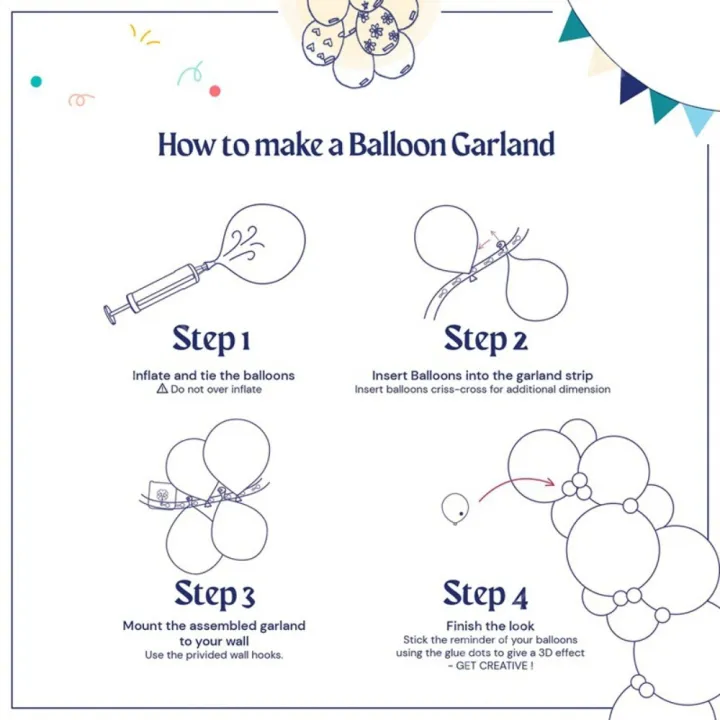 How to make a Balloon Garland

Step 1

Inflate and tie the balloons
⚠ Do not over inflate

Step 2

Insert Balloons into the garland strip
Insert balloons criss-cross for additional dimension

Step 3

Mount the assembled garland to your wall
Use the privided wall hooks.

Step 4

Finish the look
Stick the reminder of your balloons using the glue dots to give a 3D effect - GET CREATIVE !