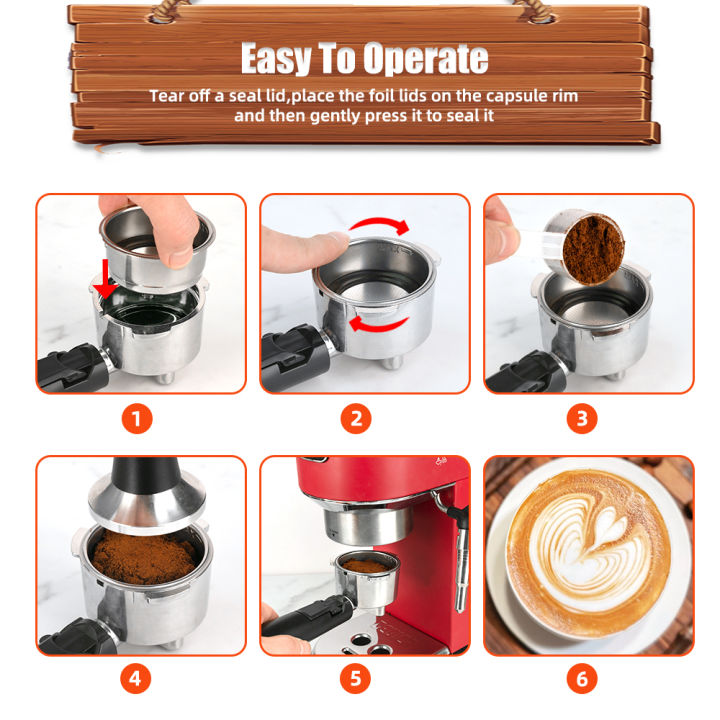 Easy To Operate

Tear off a seal lid,place the foil lids on the capsule rim and then gently press it to seal it

1

2

3

4

5

6