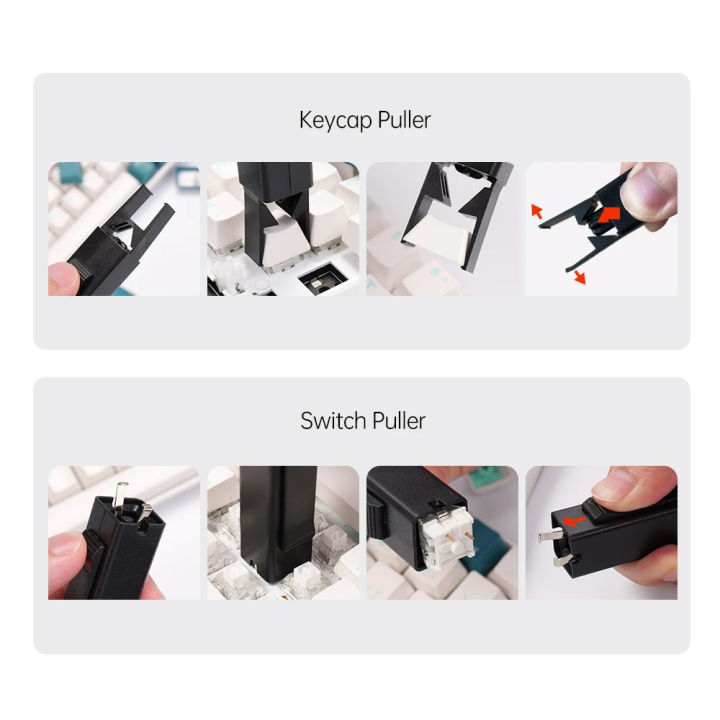 Keycap Puller

Switch Puller