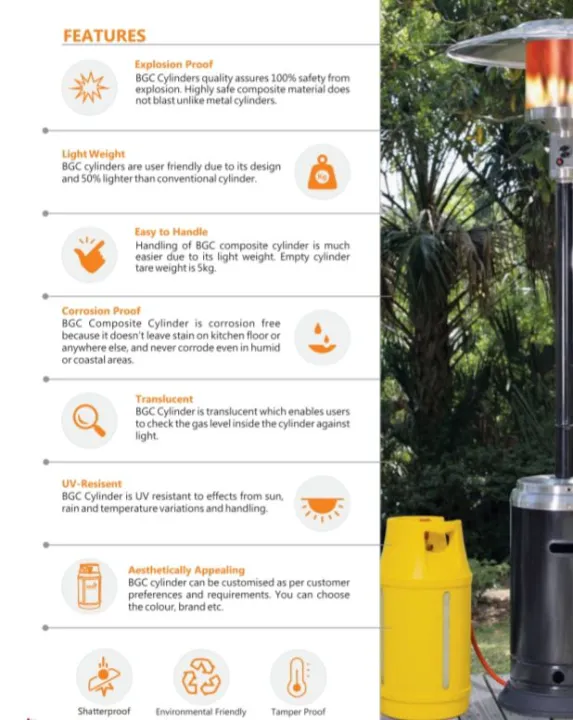 FEATURES

Explosion Proof
BGC Cylinders quality assures 100% safety from explosion. Highly safe composite material does not blast unlike metal cylinders.

Light Weight
BGC cylinders are user friendly due to its design and 50% lighter than conventional cylinder.

Kg

Easy to Handle
Handling of BGC composite cylinder is much easier due to its light weight. Empty cylinder tare weight is 5kg.

Corrosion Proof
BGC Composite Cylinder is corrosion free because it doesn't leave stain on kitchen floor or anywhere else, and never corrode even in humid or coastal areas.

Translucent
BGC Cylinder is translucent which enables users to check the gas level inside the cylinder against light.

UV-Resisent
BGC Cylinder is UV resistant to effects from sun, rain and temperature variations and handling.

Aesthetically Appealing
BGC cylinder can be customised as per customer preferences and requirements. You can choose the colour, brand etc.

Shatterproof

Environmental Friendly

Tamper Proof