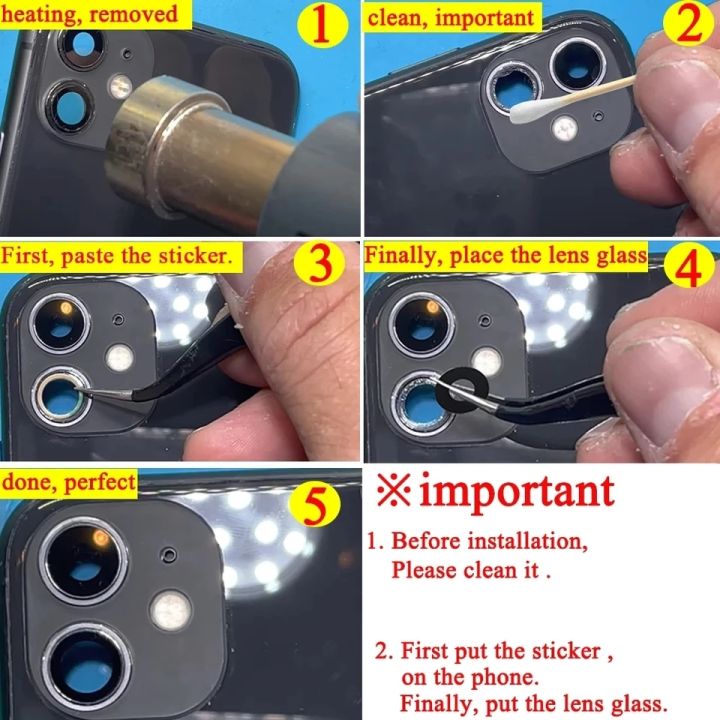 heating, removed
1

clean, important
2

First, paste the sticker.
3

Finally, place the lens glass
4

done, perfect
5

※important

1. Before installation, Please clean it .

2. First put the sticker , on the phone. Finally, put the lens glass.