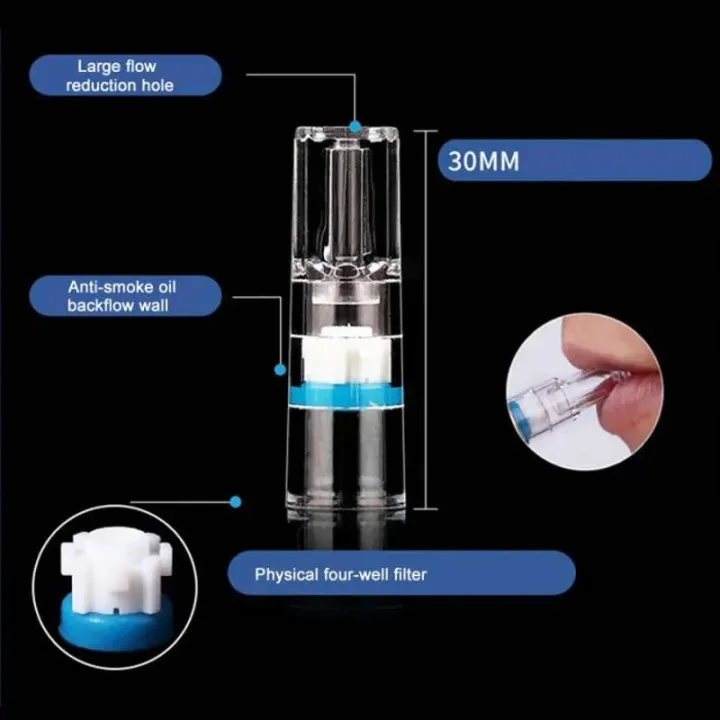 Large flow reduction hole

30MM

Anti-smoke oil backflow wall

Physical four-well filter