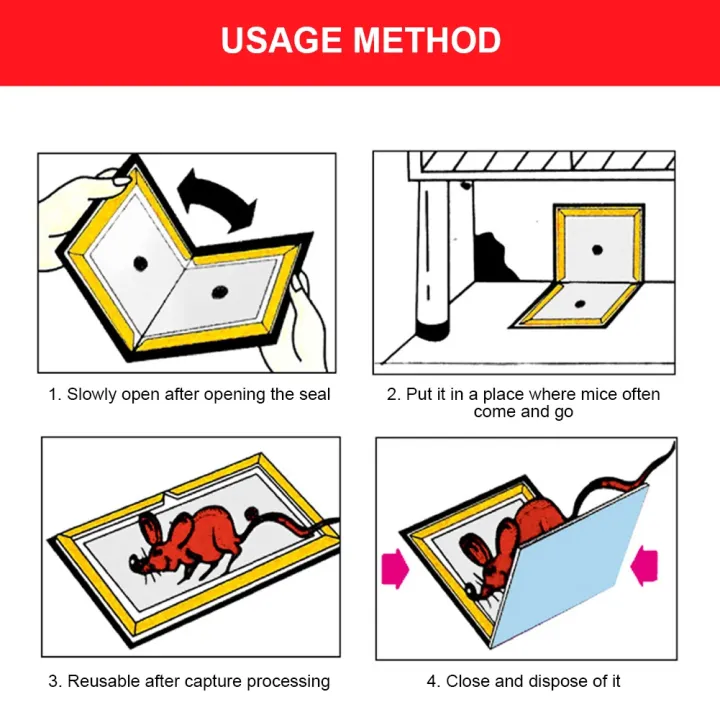 USAGE METHOD

1. Slowly open after opening the seal

2. Put it in a place where mice often come and go

3. Reusable after capture processing

4. Close and dispose of it