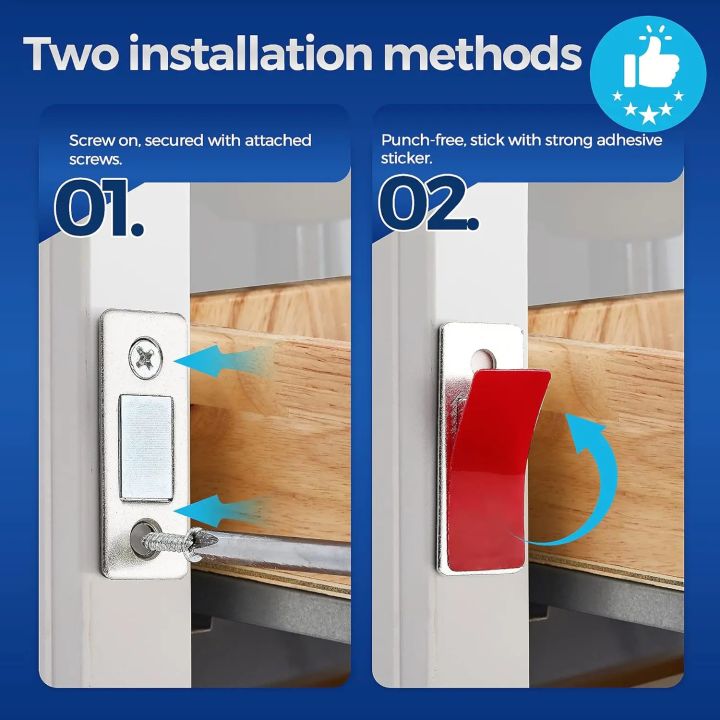 Two installation methods

Screw on, secured with attached screws.

01.

Punch-free, stick with strong adhesive sticker.

02.