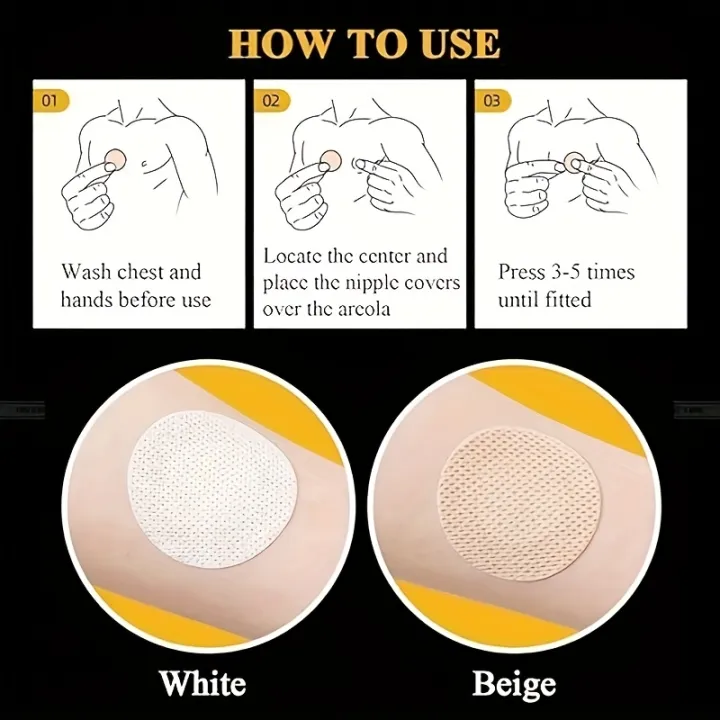 HOW TO USE

01

Wash chest and hands before use

02

Locate the center and place the nipple covers over the areola

03

Press 3-5 times until fitted

White

Beige