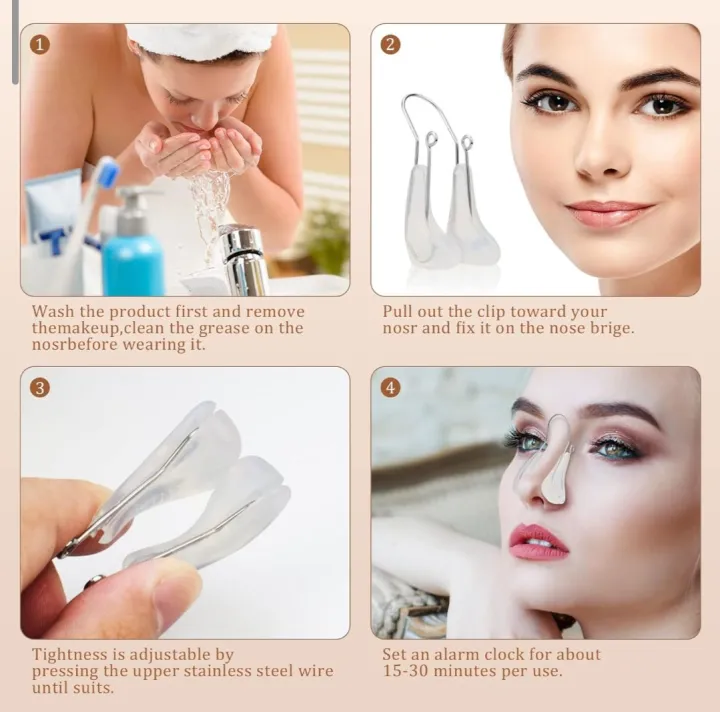 1

Wash the product first and remove themakeup,clean the grease on the nosrbefore wearing it.

2

Pull out the clip toward your nosr and fix it on the nose brige.

3

Tightness is adjustable by pressing the upper stainless steel wire until suits.

4

Set an alarm clock for about 15-30 minutes per use.