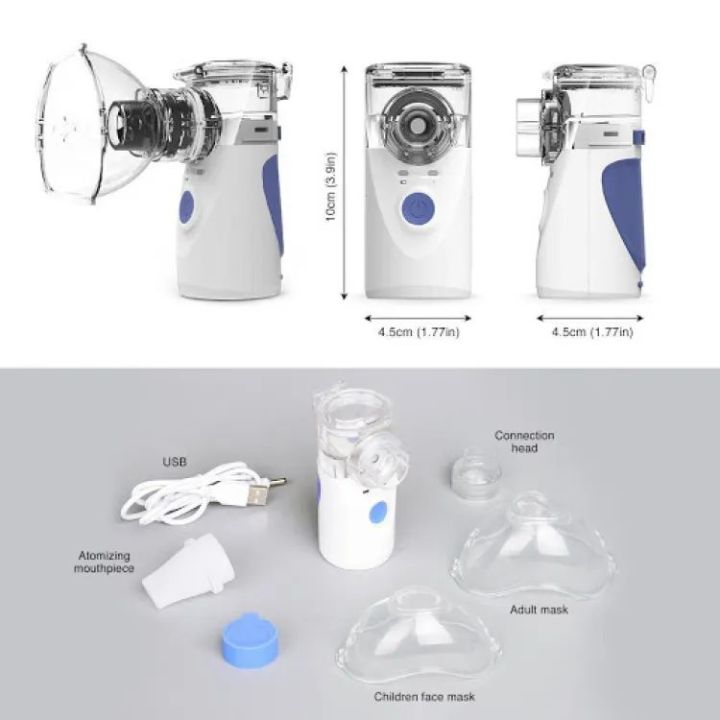 10cm (3.9in)

4.5cm (1.77in)

4.5cm (1.77in)

USB

Connection head

Atomizing mouthpiece

Adult mask

Children face mask