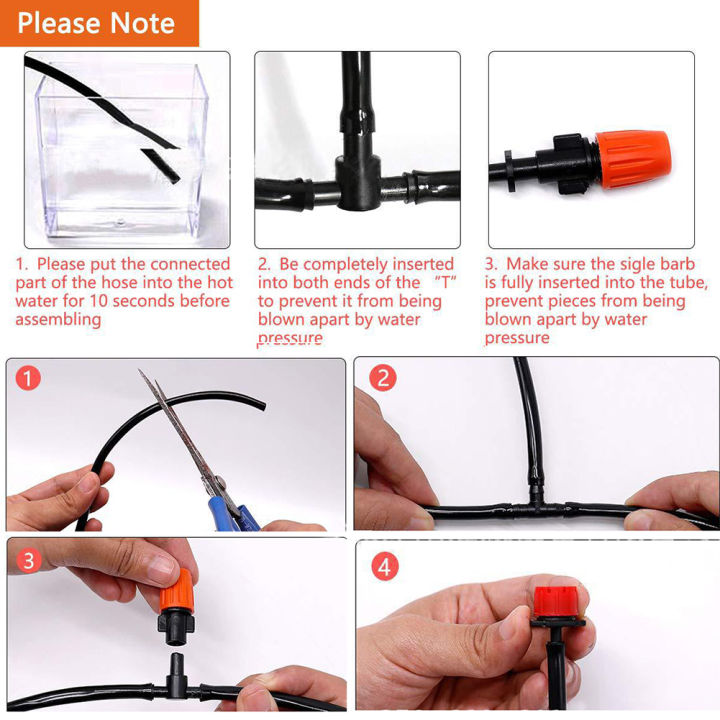 Please Note

1. Please put the connected part of the hose into the hot water for 10 seconds before assembling

2. Be completely inserted into both ends of the "T" to prevent it from being blown apart by water pressure

3. Make sure the sigle barb is fully inserted into the tube, prevent pieces from being blown apart by water pressure

1

2

3

4