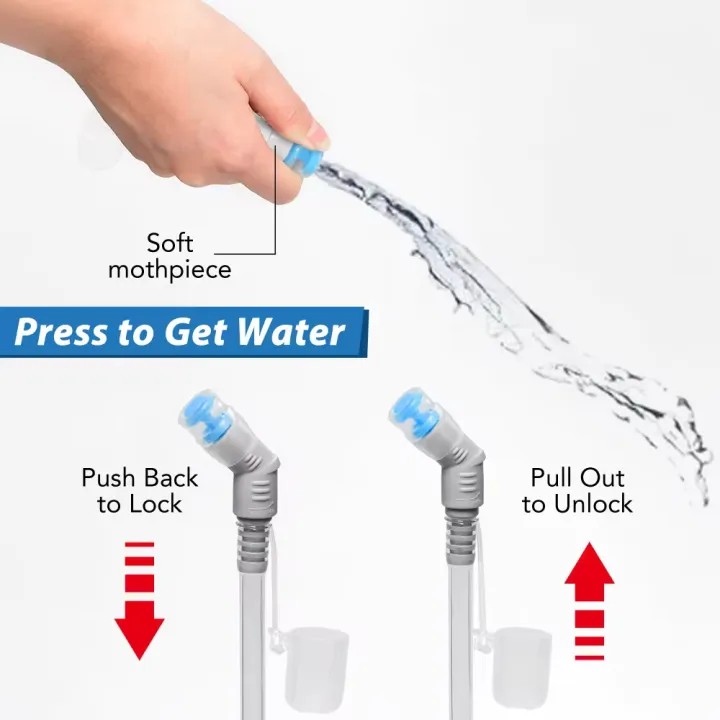 Soft mothpiece

Press to Get Water

Push Back to Lock

Pull Out to Unlock