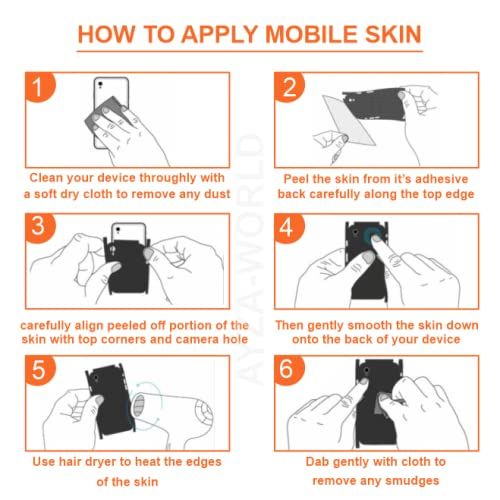 HOW TO APPLY MOBILE SKIN

1

Clean your device throughly with a soft dry cloth to remove any dust

2

Peel the skin from it's adhesive back carefully along the top edge

3

carefully align peeled off portion of the skin with top corners and camera hole

4

Then gently smooth the skin down onto the back of your device

5

Use hair dryer to heat the edges of the skin

6

Dab gently with cloth to remove any smudges

AYZA-WORLD