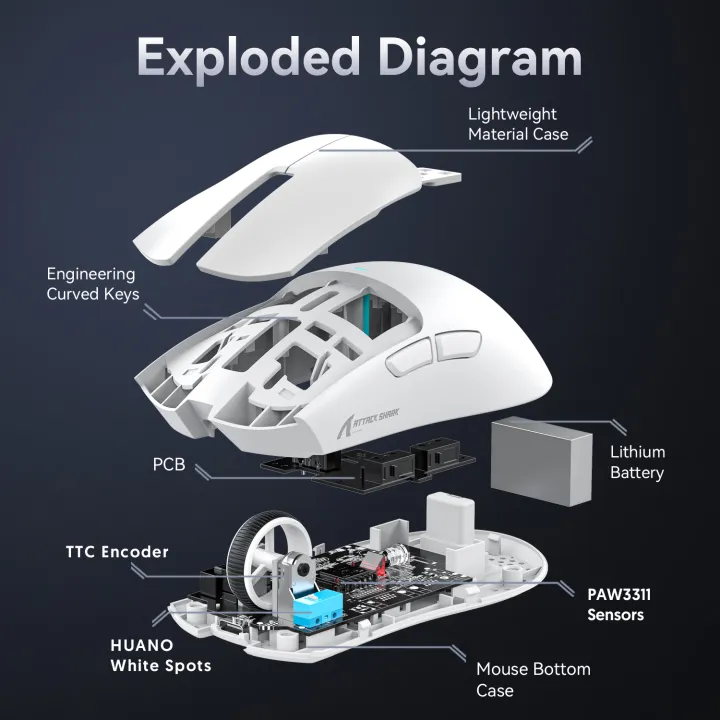 Exploded Diagram

Lightweight Material Case

Engineering Curved Keys

ATTACK SHARK

PCB

Lithium Battery

TTC Encoder

PAW3311 Sensors

HUANO White Spots

Mouse Bottom Case