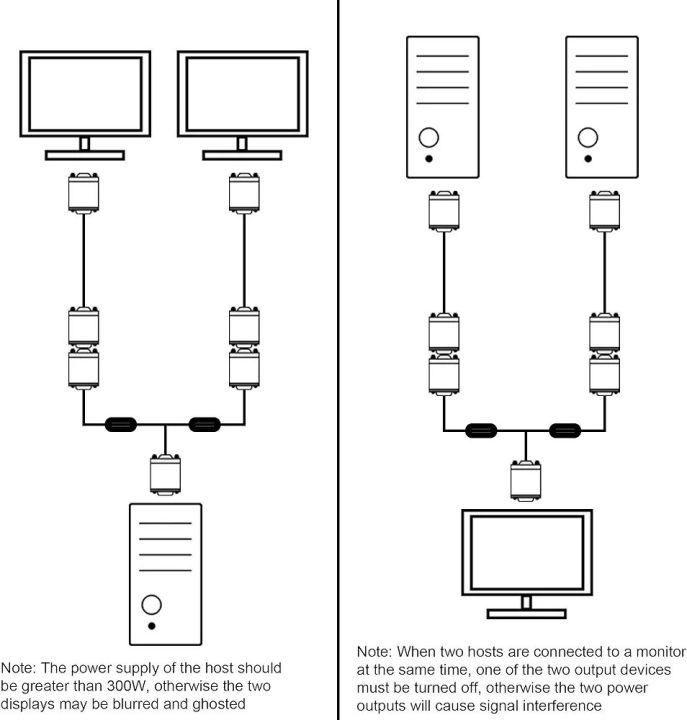 Note: The power supply of the host should be greater than 300W, otherwise the two displays may be blurred and ghosted

Note: When two hosts are connected to a monitor at the same time, one of the two output devices must be turned off, otherwise the two power outputs will cause signal interference