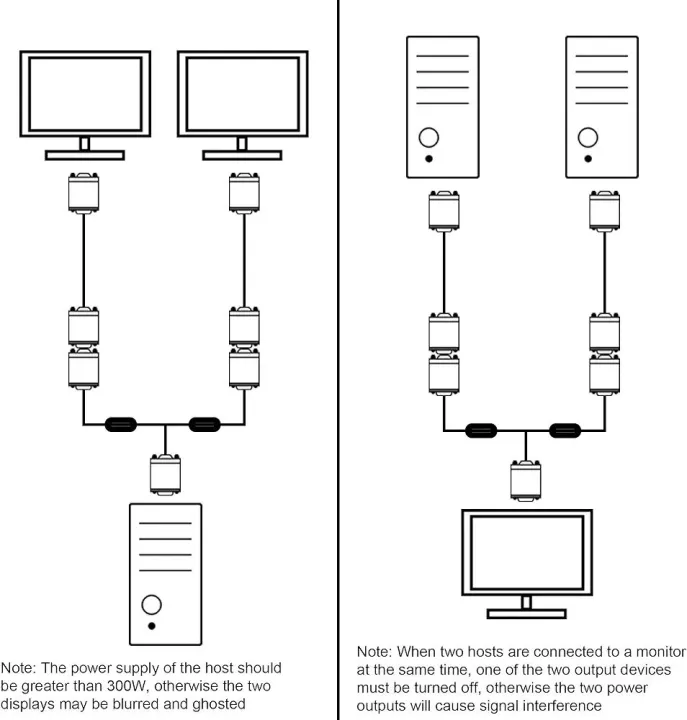 Note: The power supply of the host should be greater than 300W, otherwise the two displays may be blurred and ghosted

Note: When two hosts are connected to a monitor at the same time, one of the two output devices must be turned off, otherwise the two power outputs will cause signal interference