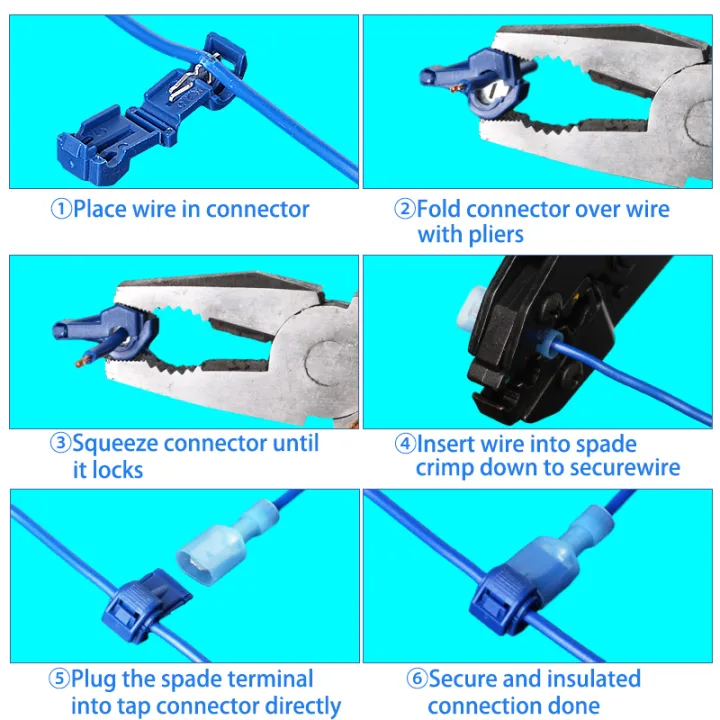 ①Place wire in connector

②Fold connector over wire with pliers

③Squeeze connector until it locks

④Insert wire into spade crimp down to securewire

⑤Plug the spade terminal into tap connector directly

⑥Secure and insulated connection done