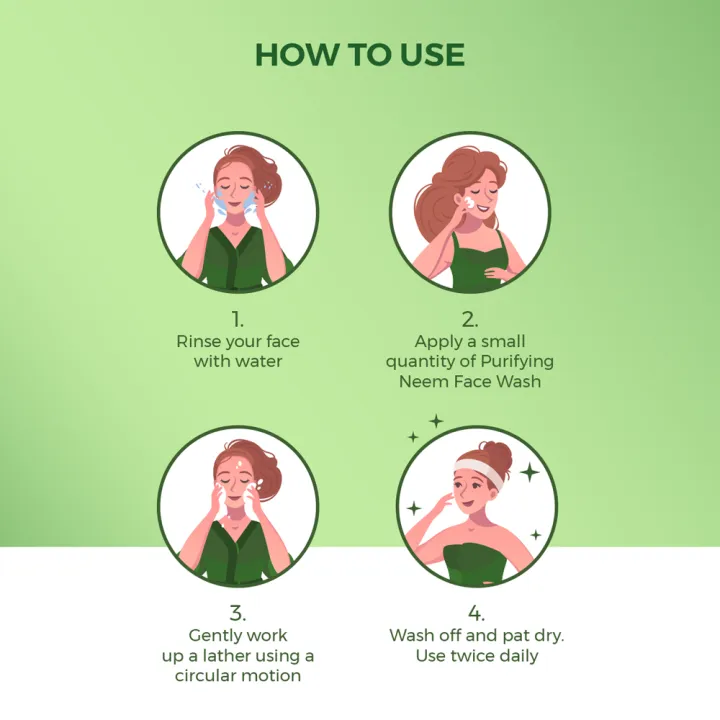 HOW TO USE

1.
Rinse your face with water

2.
Apply a small quantity of Purifying Neem Face Wash

3.
Gently work up a lather using a circular motion

4.
Wash off and pat dry. Use twice daily