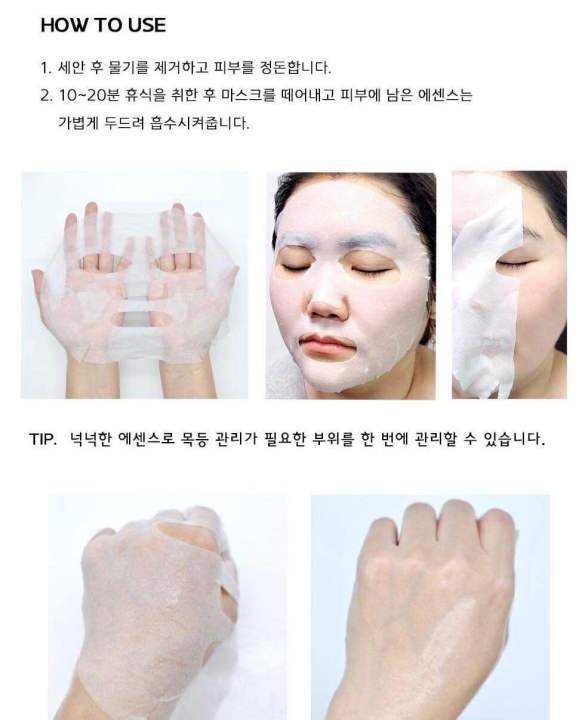 HOW TO USE

1. 세안 후 물기를 제거하고 피부를 정돈합니다.
2. 10~20분 휴식을 취한 후 마스크를 떼어내고 피부에 남은 에센스는 가볍게 두드려 흡수시켜줍니다.

TIP. 넉넉한 에센스로 목등 관리가 필요한 부위를 한 번에 관리할 수 있습니다.