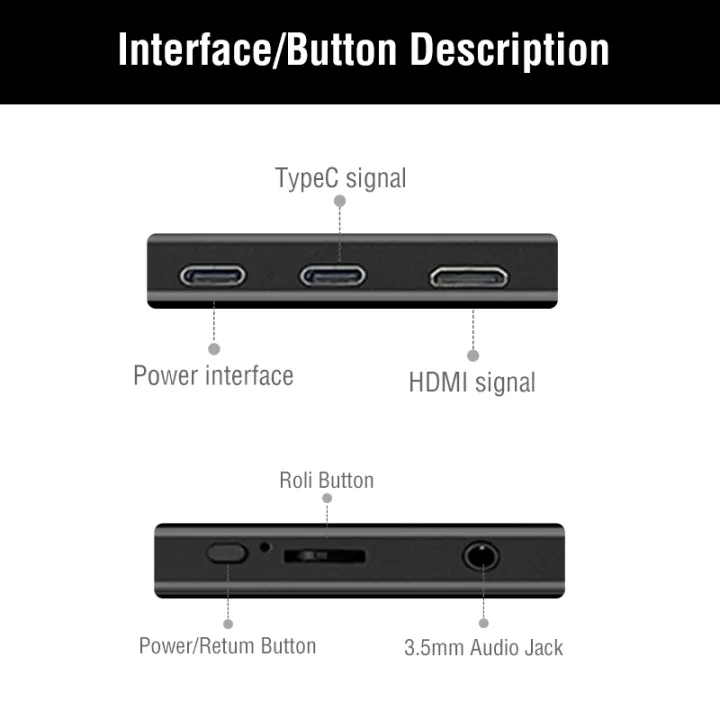 Interface/Button Description

TypeC signal

Power interface

HDMI signal

Roli Button

Power/Retum Button

3.5mm Audio Jack