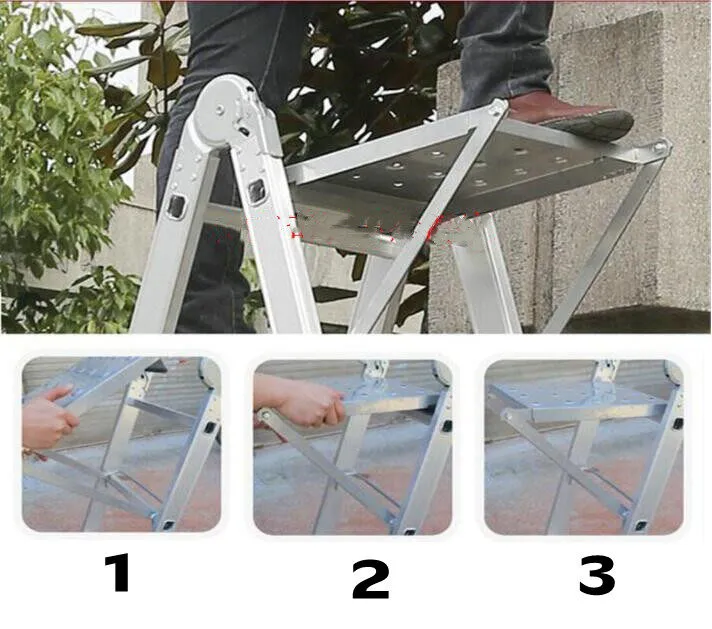 1

2

3