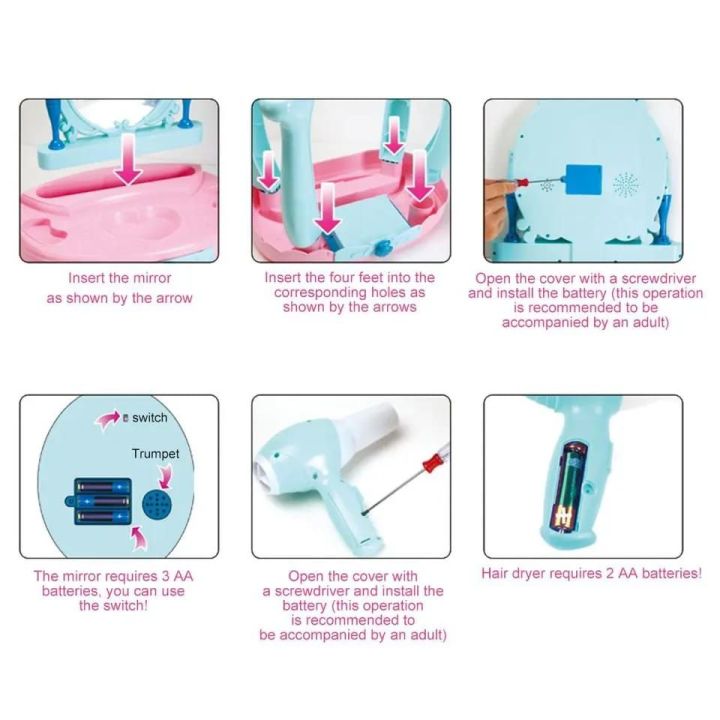 Insert the mirror as shown by the arrow

Insert the four feet into the corresponding holes as shown by the arrows

Open the cover with a screwdriver and install the battery (this operation is recommended to be accompanied by an adult)

switch

Trumpet

The mirror requires 3 AA batteries, you can use the switch!

Open the cover with a screwdriver and install the battery (this operation is recommended to be accompanied by an adult)

Hair dryer requires 2 AA batteries!