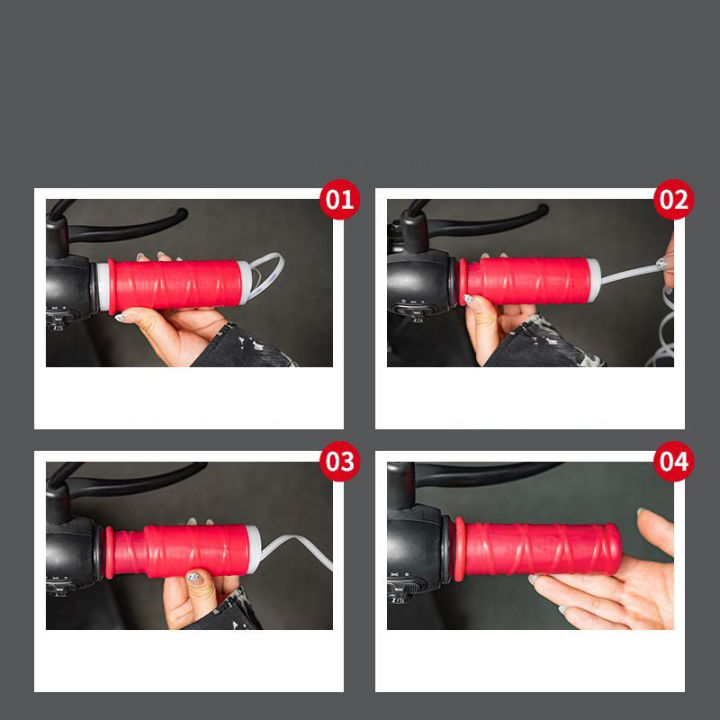 01

02

03

04