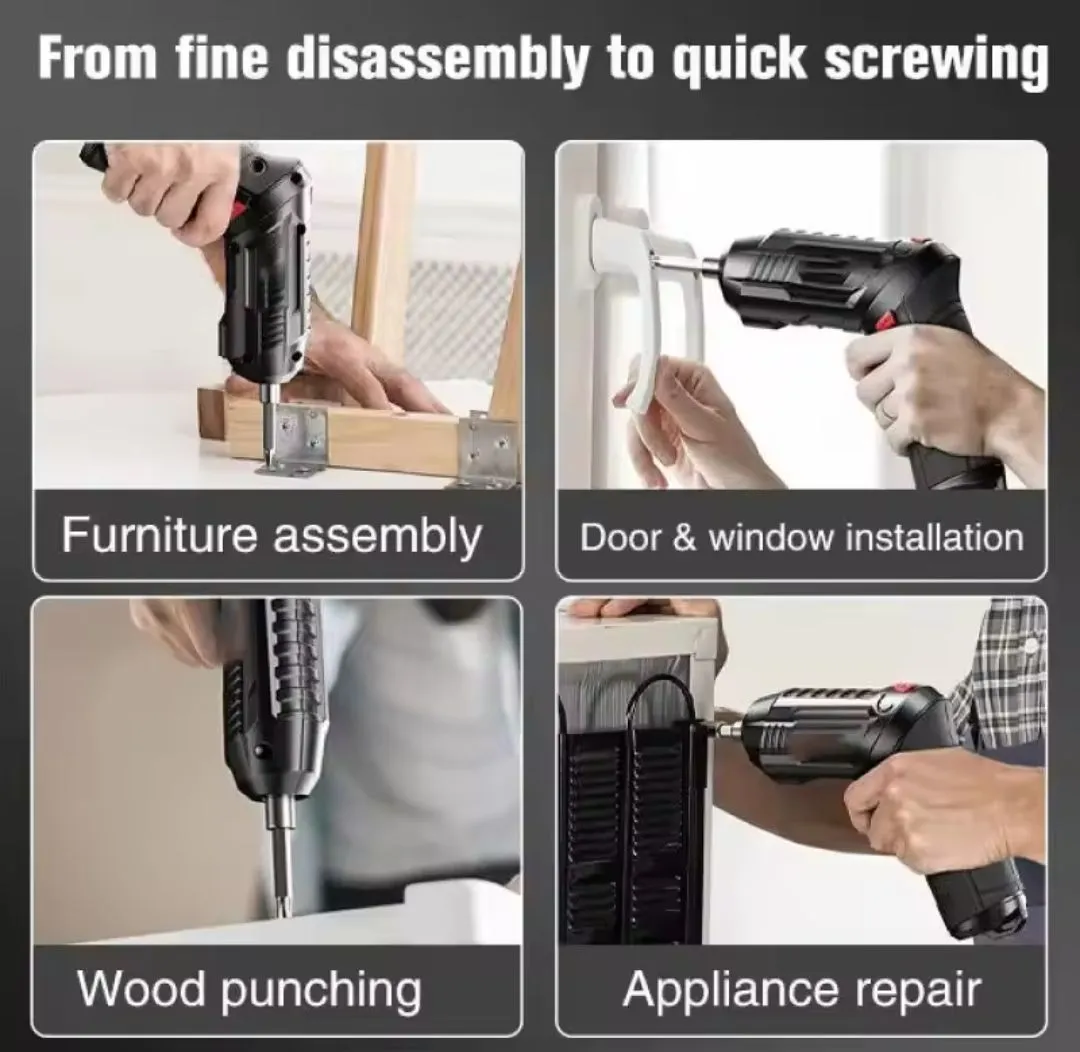 From fine disassembly to quick screwing

Furniture assembly

Door & window installation

Wood punching

Appliance repair