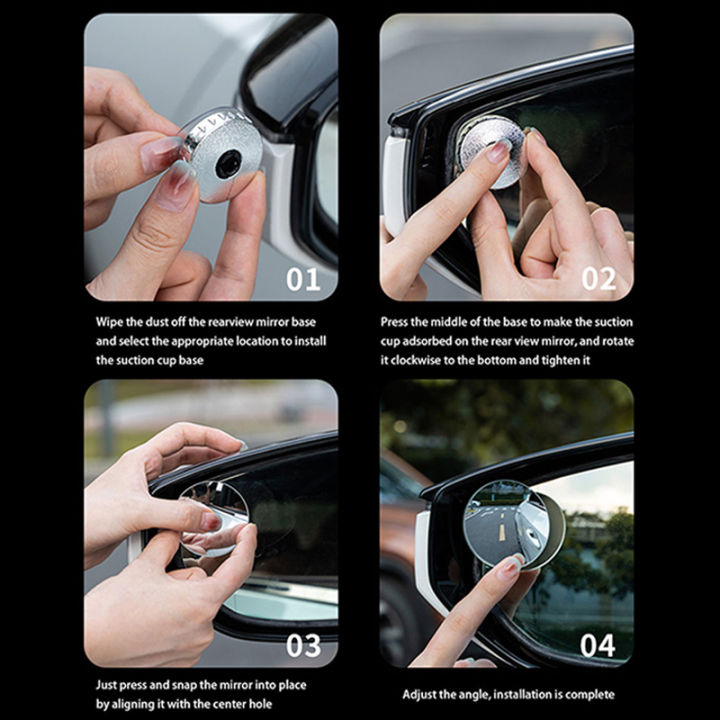 01

Wipe the dust off the rearview mirror base and select the appropriate location to install the suction cup base

02

Press the middle of the base to make the suction cup adsorbed on the rear view mirror, and rotate it clockwise to the bottom and tighten it

03

Just press and snap the mirror into place by aligning it with the center hole

04

Adjust the angle, installation is complete