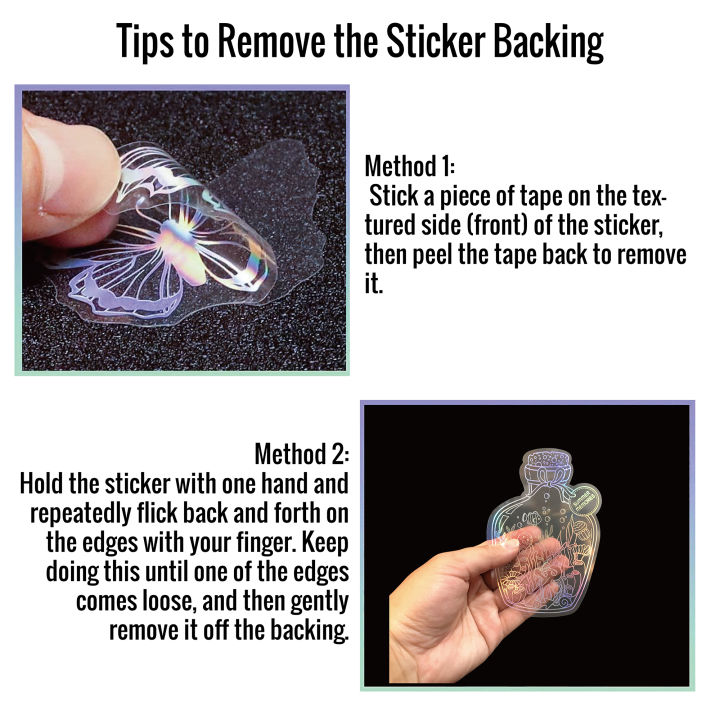 Tips to Remove the Sticker Backing

Method 1:
Stick a piece of tape on the textured side (front) of the sticker, then peel the tape back to remove it.

Method 2:
Hold the sticker with one hand and repeatedly flick back and forth on the edges with your finger. Keep doing this until one of the edges comes loose, and then gently remove it off the backing.