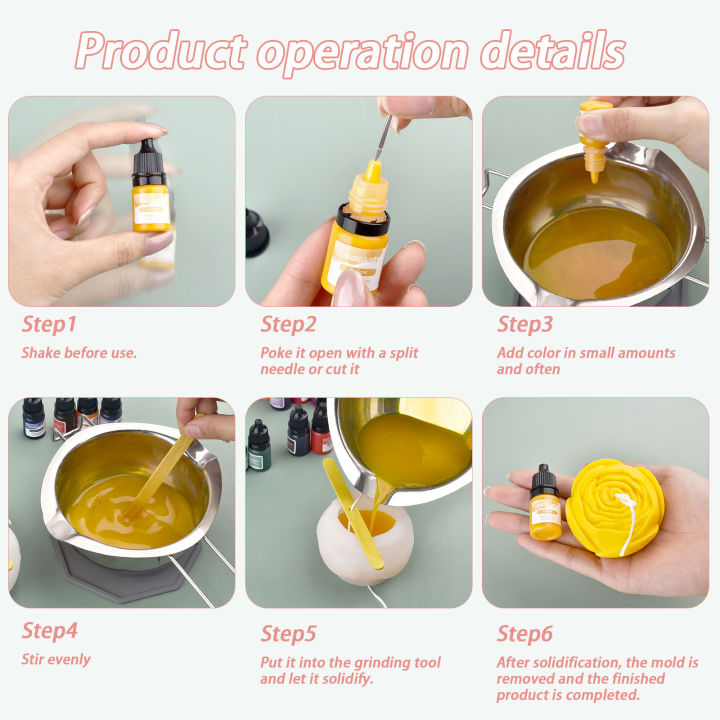 Product operation details

Step1
Shake before use.

Step2
Poke it open with a split needle or cut it

Step3
Add color in small amounts and often

Step4
Stir evenly

Step5
Put it into the grinding tool and let it solidify.

Step6
After solidification, the mold is removed and the finished product is completed.