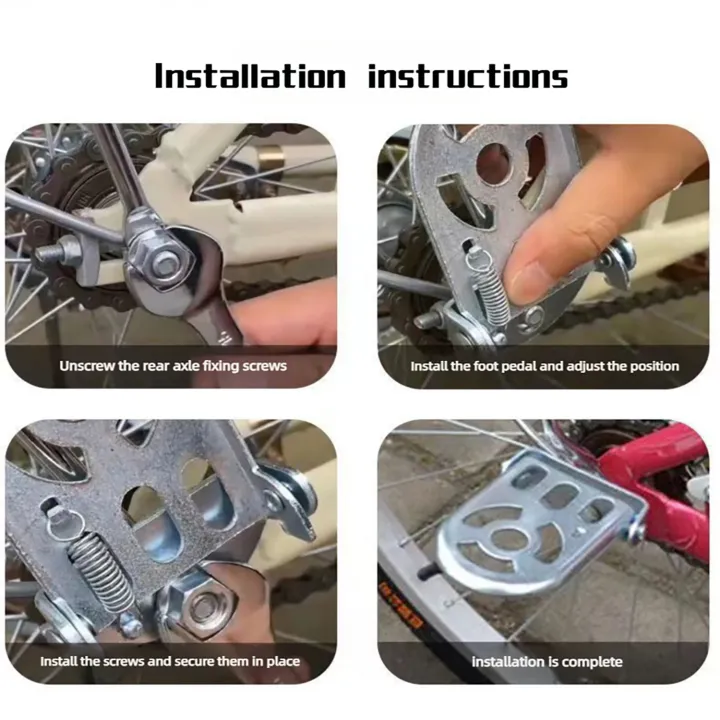 Installation instructions

Unscrew the rear axle fixing screws

Install the foot pedal and adjust the position

Install the screws and secure them in place

installation is complete