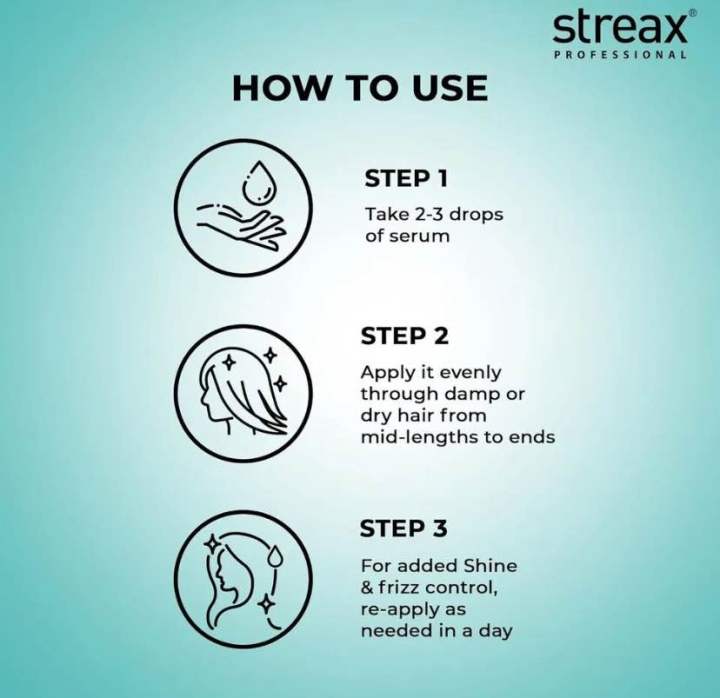 streax®
PROFESSIONAL

HOW TO USE

STEP 1
Take 2-3 drops of serum

STEP 2
Apply it evenly through damp or dry hair from mid-lengths to ends

STEP 3
For added Shine & frizz control, re-apply as needed in a day