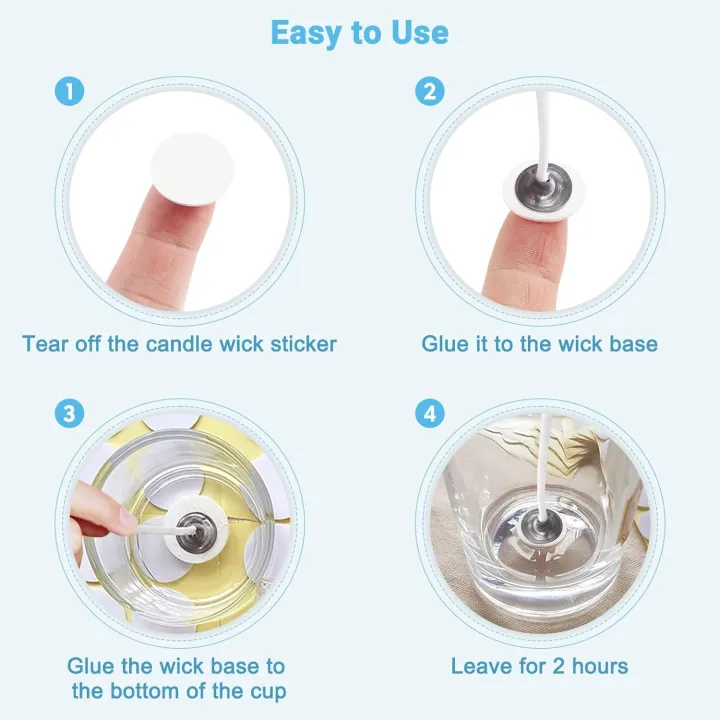 Easy to Use

1

Tear off the candle wick sticker

2

Glue it to the wick base

3

Glue the wick base to the bottom of the cup

4

Leave for 2 hours