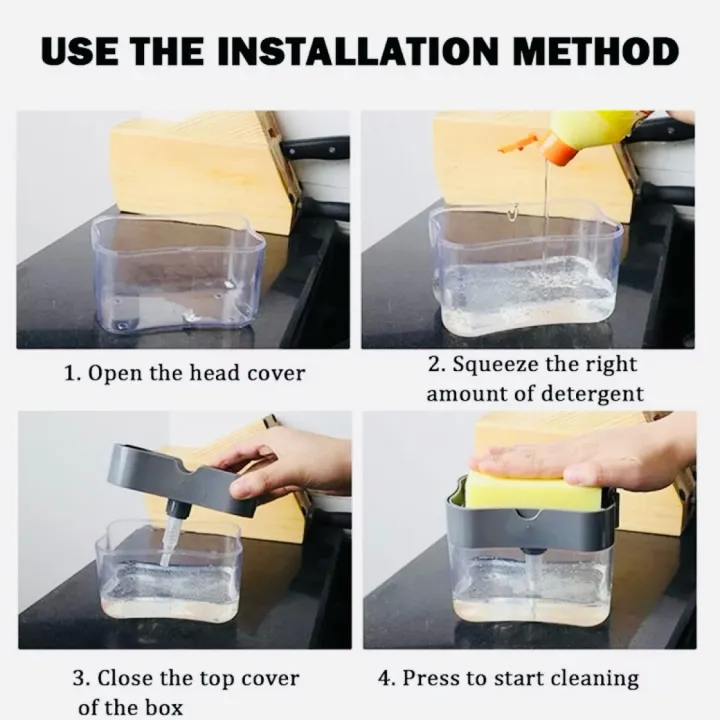 USE THE INSTALLATION METHOD

1. Open the head cover

2. Squeeze the right amount of detergent

3. Close the top cover of the box

4. Press to start cleaning