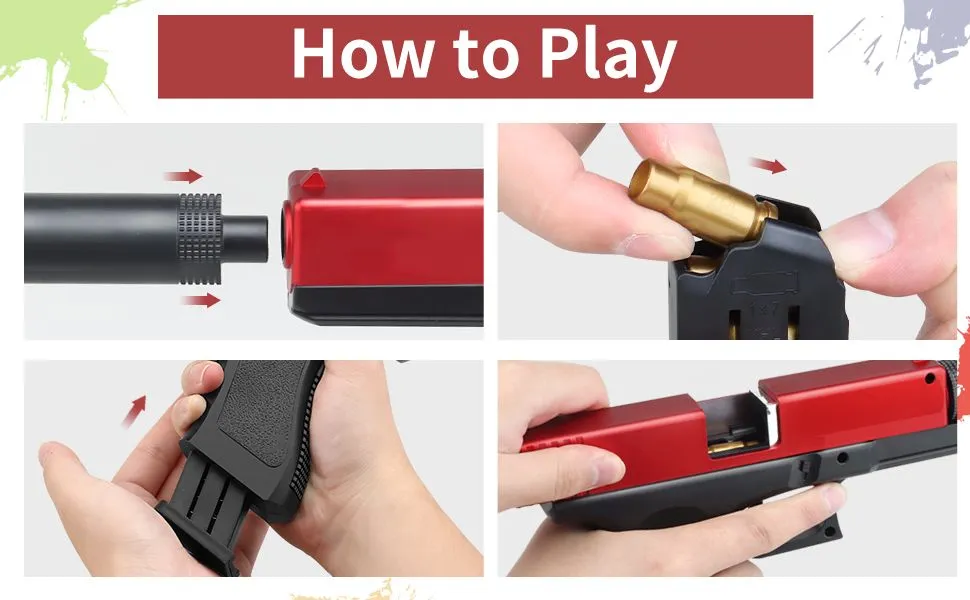 How to Play