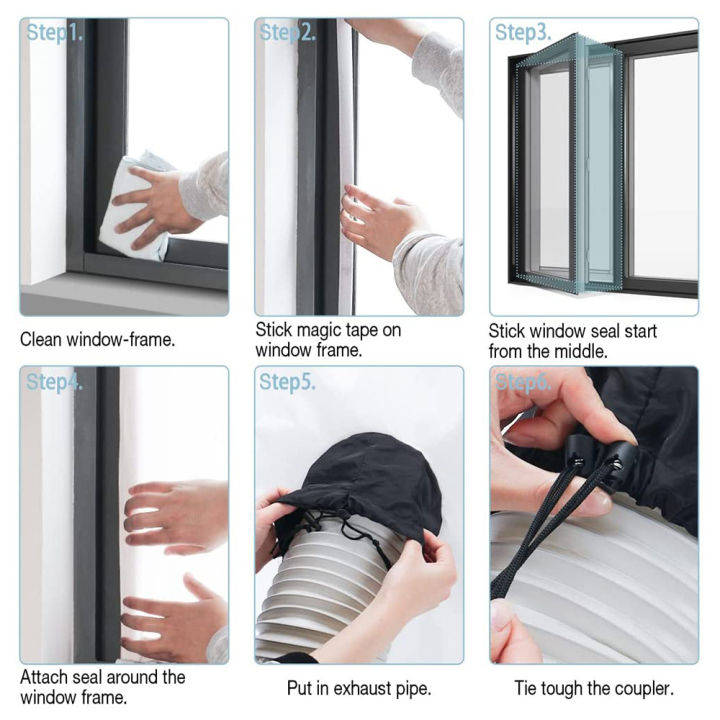 Step1.

Clean window-frame.

Step2.

Stick magic tape on window frame.

Step3.

Stick window seal start from the middle.

Step4.

Attach seal around the window frame.

Step5.

Put in exhaust pipe.

Step6.

Tie tough the coupler.