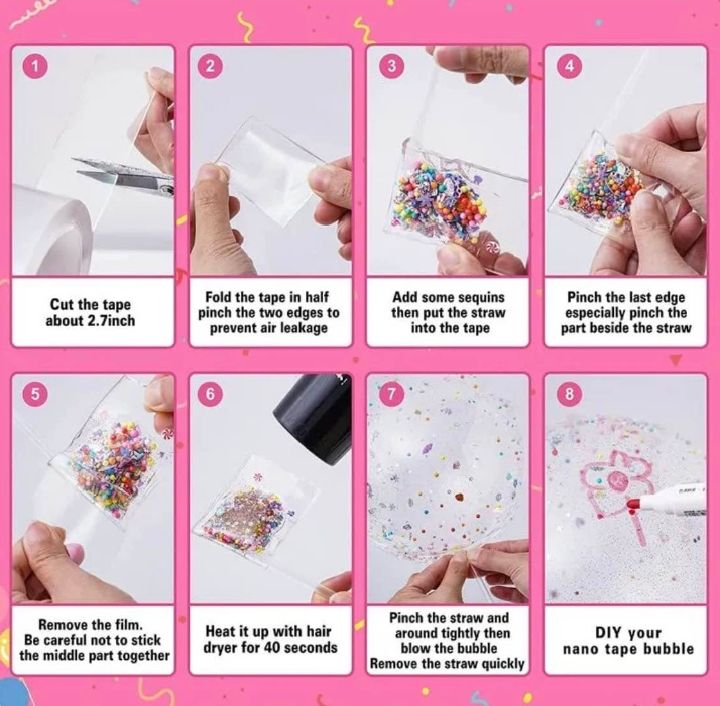 1

Cut the tape about 2.7inch

2

Fold the tape in half pinch the two edges to prevent air leakage

3

Add some sequins then put the straw into the tape

4

Pinch the last edge especially pinch the part beside the straw

5

Remove the film. Be careful not to stick the middle part together

6

Heat it up with hair dryer for 40 seconds

7

Pinch the straw and around tightly then blow the bubble Remove the straw quickly

8

DIY your nano tape bubble