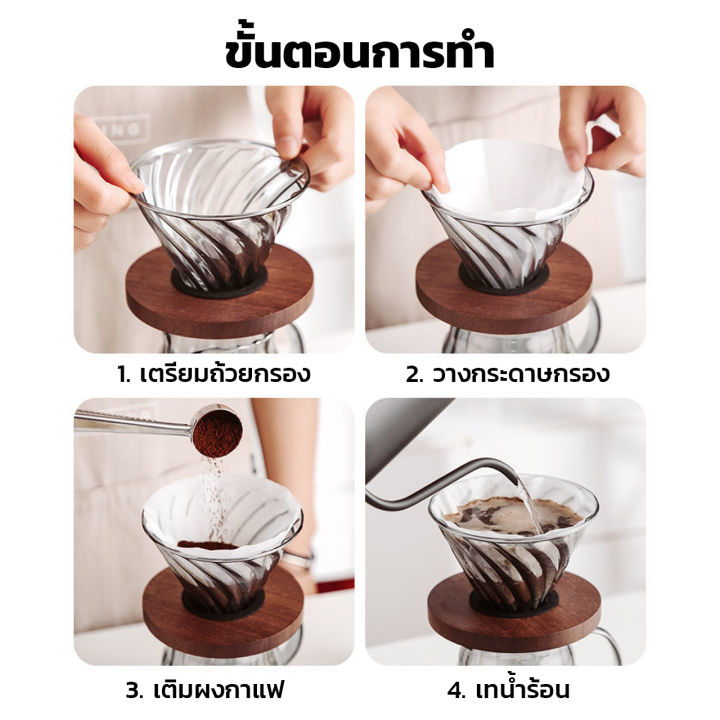 ขั้นตอนการทำ

1. เตรียมถ้วยกรอง

2. วางกระดาษกรอง

3. เติมผงกาแฟ

4. เทน้ำร้อน