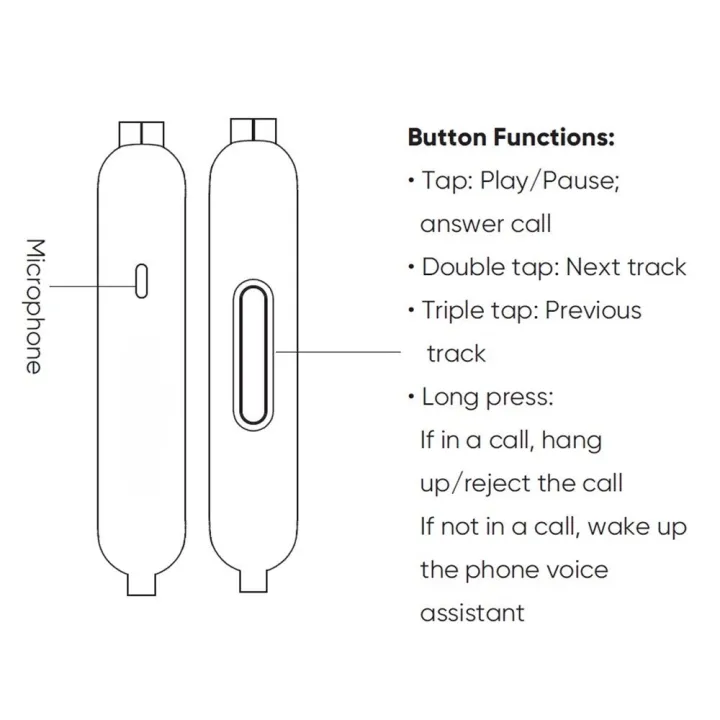 Microphone

Button Functions:
• Tap: Play/Pause; answer call
• Double tap: Next track
• Triple tap: Previous track
• Long press:
If in a call, hang up/reject the call
If not in a call, wake up the phone voice assistant