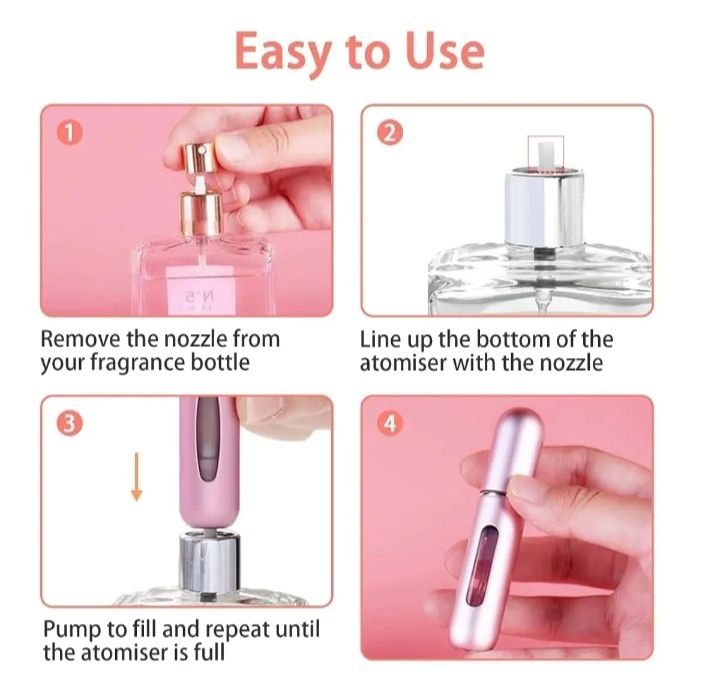 Easy to Use

1

N°5

Remove the nozzle from your fragrance bottle

2

Line up the bottom of the atomiser with the nozzle

3

Pump to fill and repeat until the atomiser is full

4