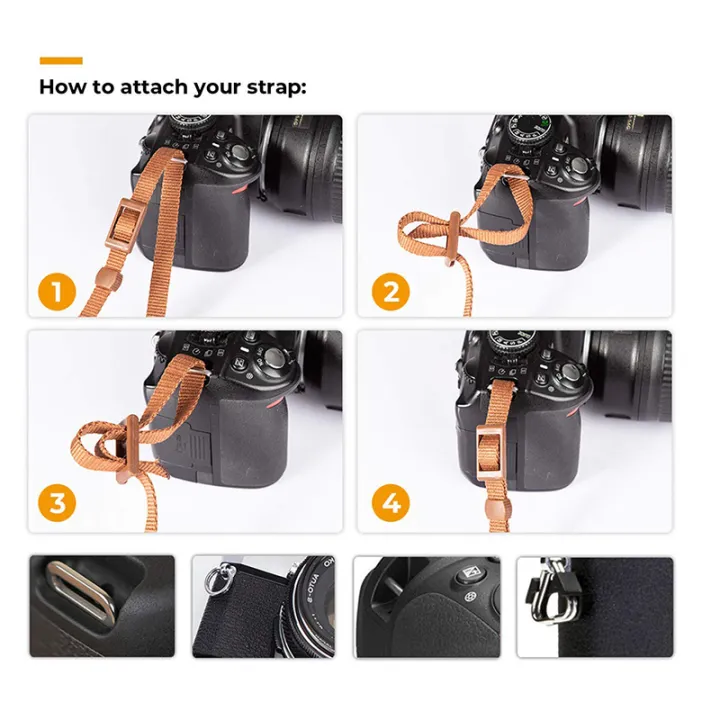 How to attach your strap:

1

2

3

4