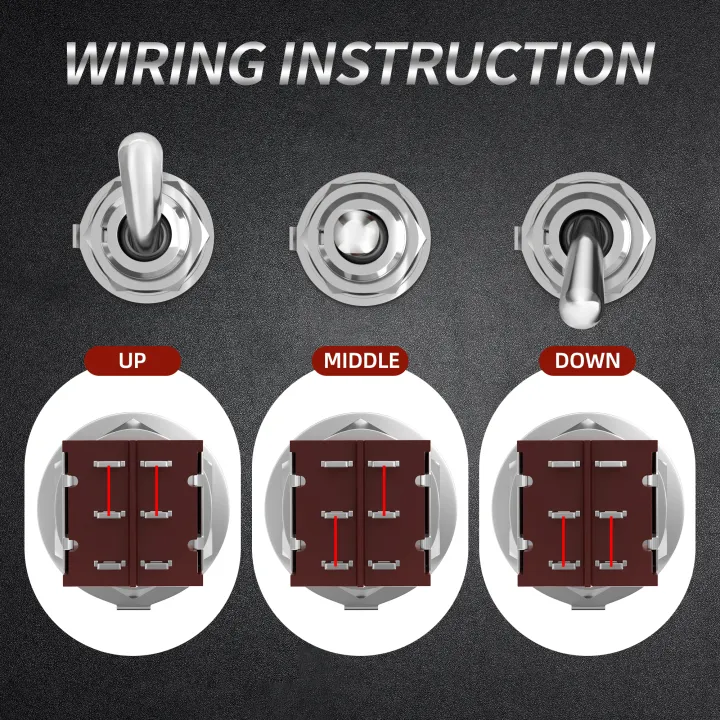 WIRING INSTRUCTION

UP

MIDDLE

DOWN