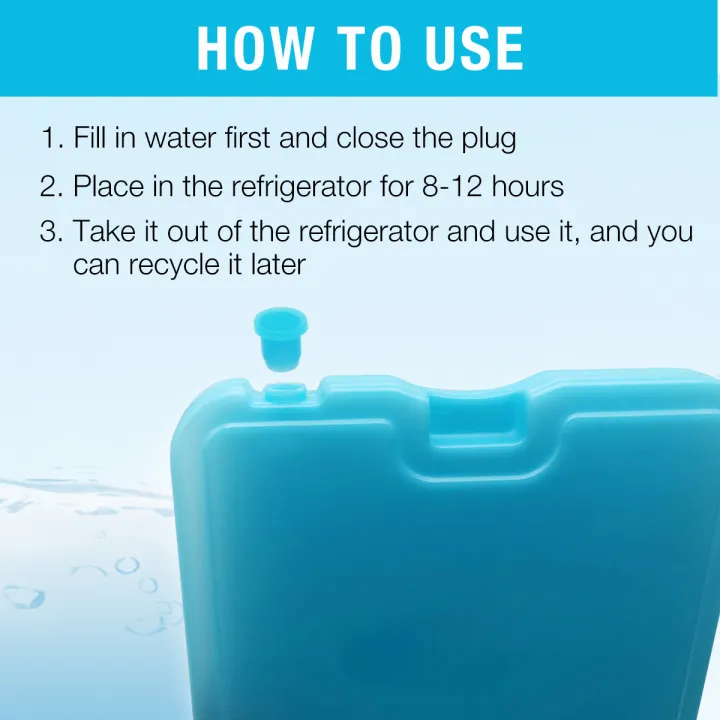 HOW TO USE

1. Fill in water first and close the plug

2. Place in the refrigerator for 8-12 hours

3. Take it out of the refrigerator and use it, and you can recycle it later