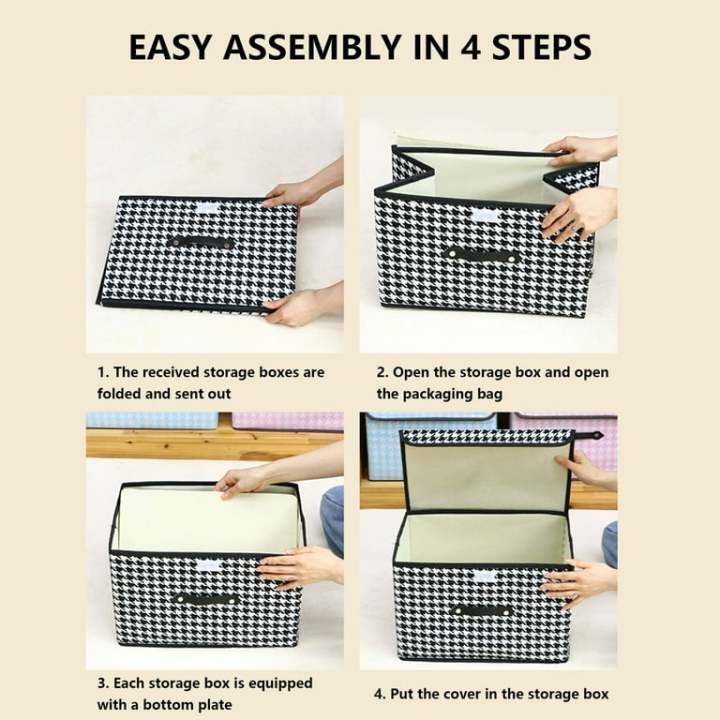 EASY ASSEMBLY IN 4 STEPS

1. The received storage boxes are folded and sent out

2. Open the storage box and open the packaging bag

3. Each storage box is equipped with a bottom plate

4. Put the cover in the storage box