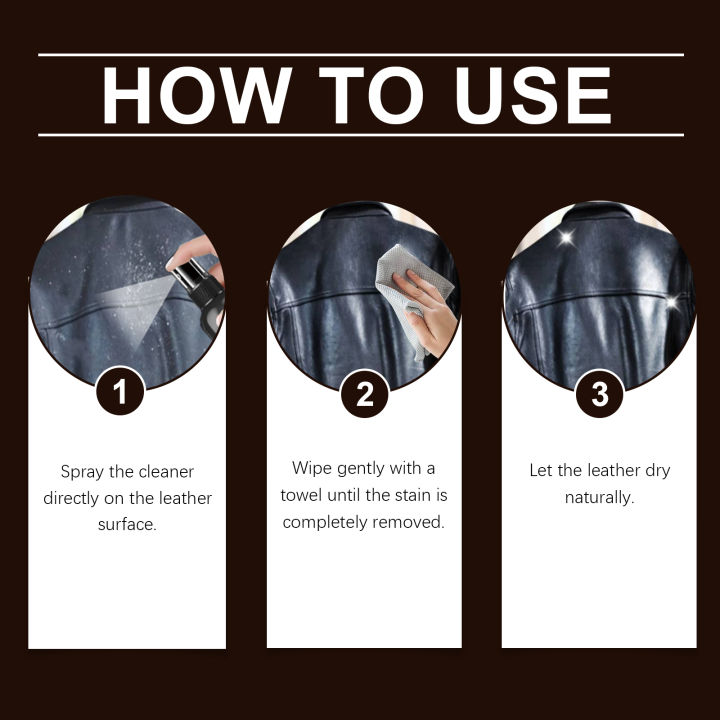 HOW TO USE

1

Spray the cleaner directly on the leather surface.

2

Wipe gently with a towel until the stain is completely removed.

3

Let the leather dry naturally.