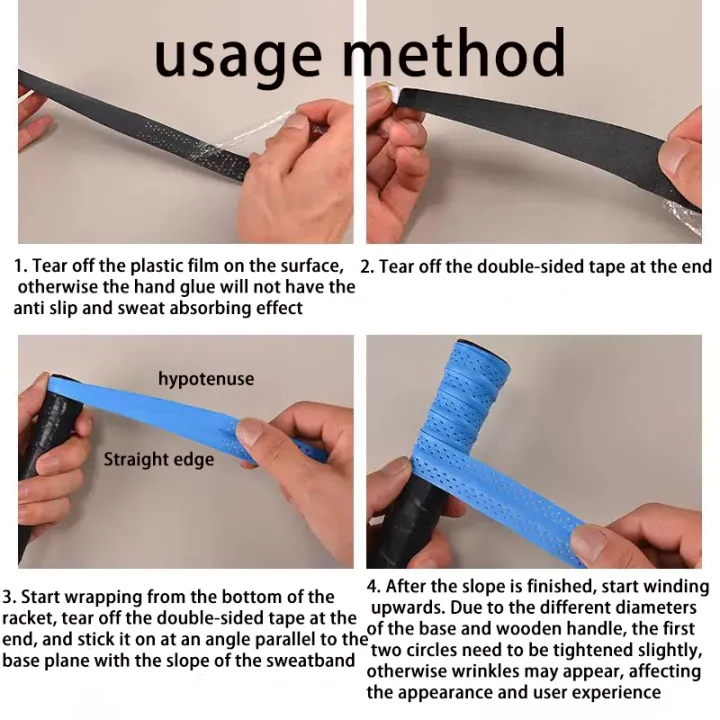 usage method

1. Tear off the plastic film on the surface, otherwise the hand glue will not have the anti slip and sweat absorbing effect

2. Tear off the double-sided tape at the end

hypotenuse

Straight edge

3. Start wrapping from the bottom of the racket, tear off the double-sided tape at the end, and stick it on at an angle parallel to the base plane with the slope of the sweatband

4. After the slope is finished, start winding upwards. Due to the different diameters of the base and wooden handle, the first two circles need to be tightened slightly, otherwise wrinkles may appear, affecting the appearance and user experience