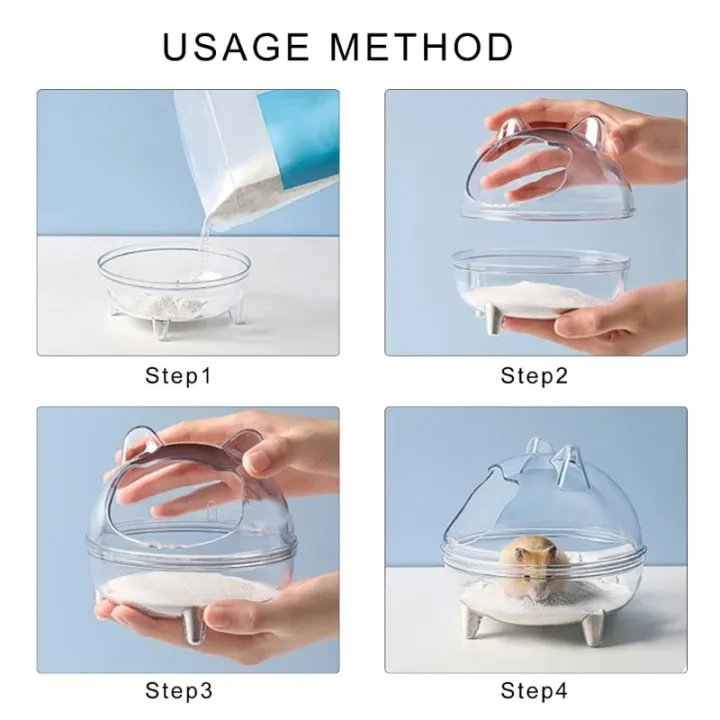 USAGE METHOD

Step1

Step2

Step3

Step4