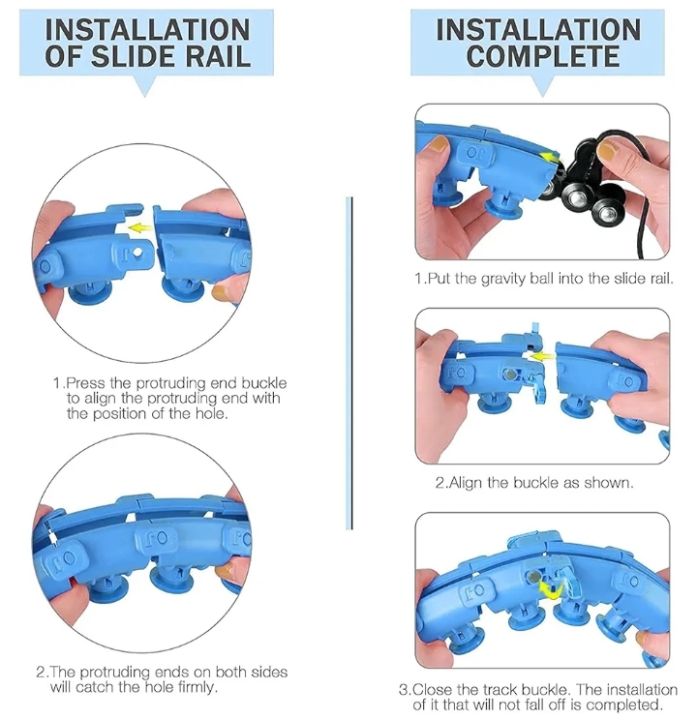 INSTALLATION OF SLIDE RAIL

1.Press the protruding end buckle to align the protruding end with the position of the hole.

2.The protruding ends on both sides will catch the hole firmly.

INSTALLATION COMPLETE

1.Put the gravity ball into the slide rail.

2.Align the buckle as shown.

3.Close the track buckle. The installation of it that will not fall off is completed.